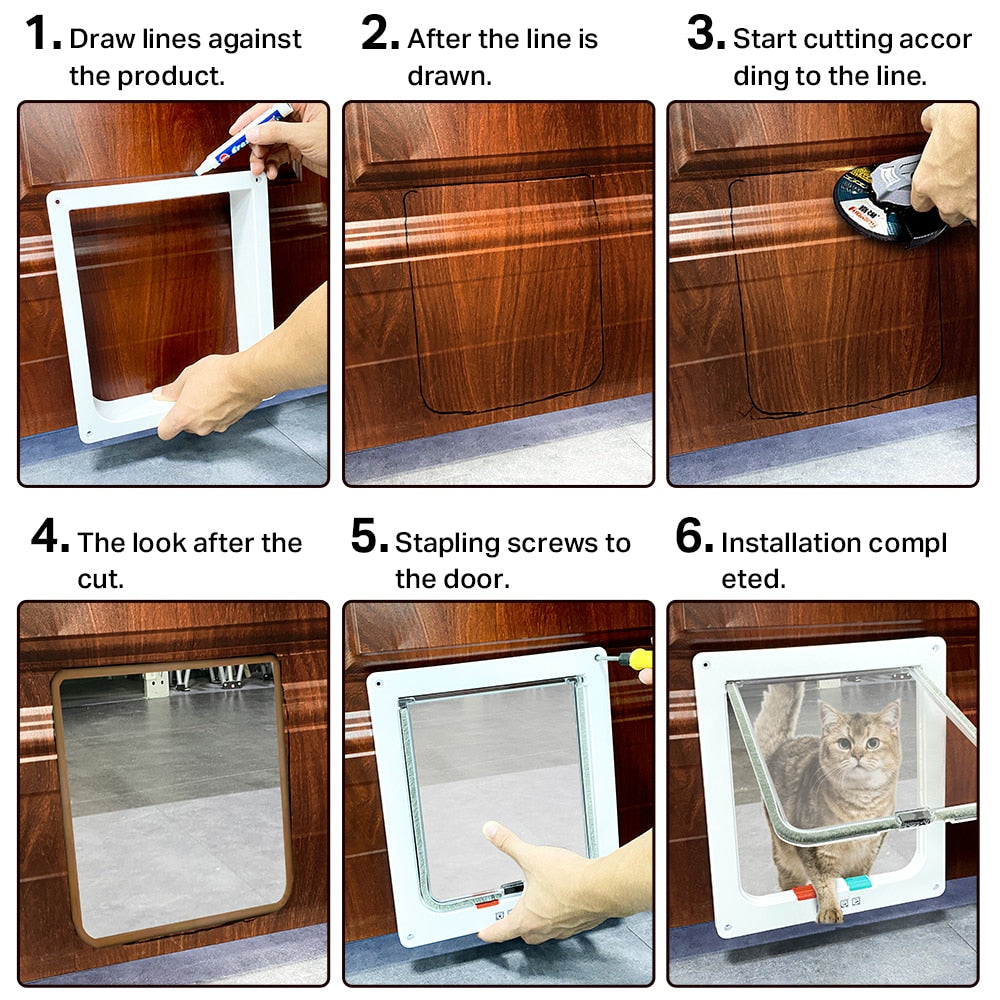 1. Draw lines against the product.

2. After the line is drawn.

3. Start cutting accor ding to the line.

4. The look after the cut.

5. Stapling screws to the door.

6. Installation compl eted.