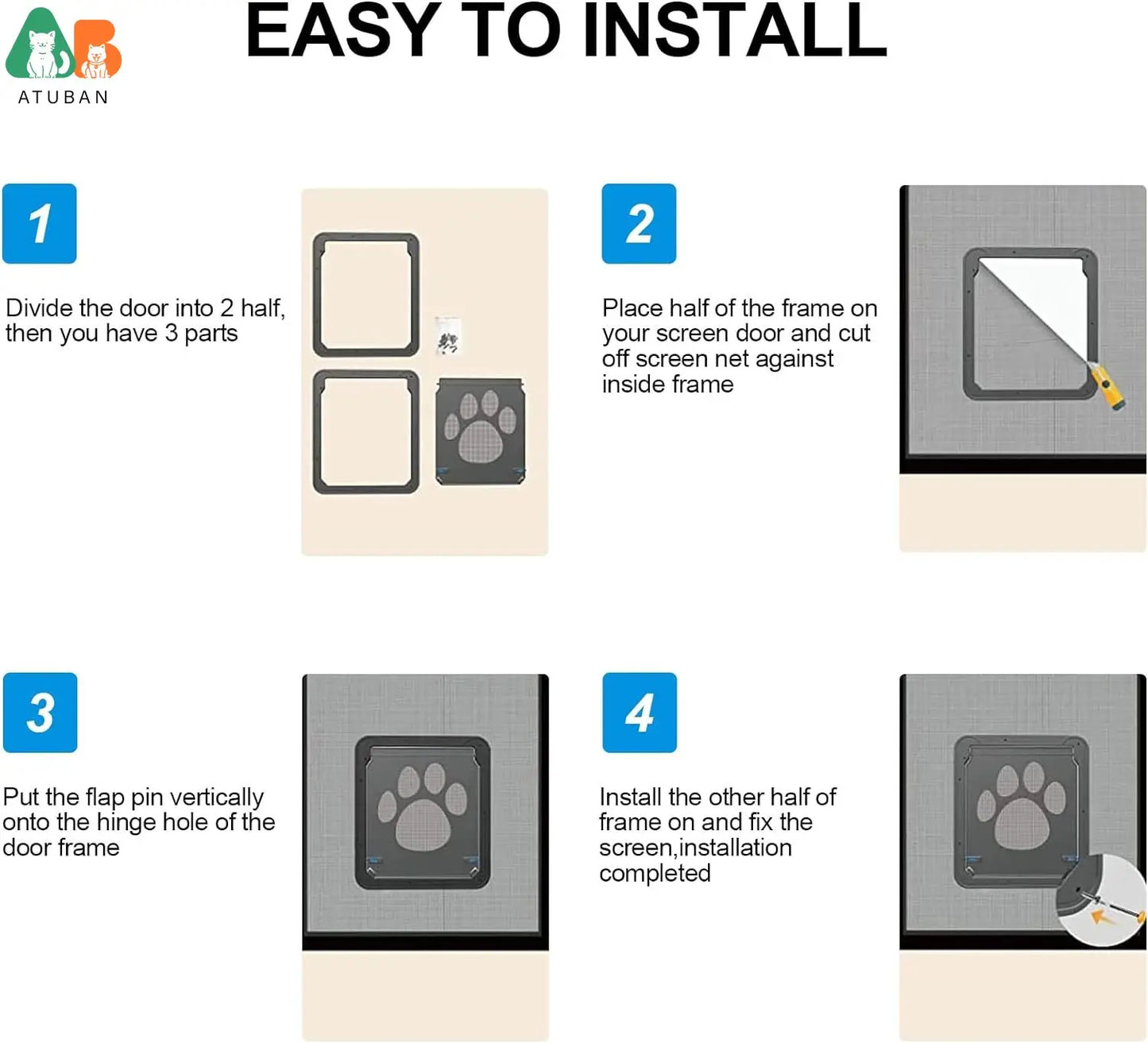 ATUBAN

EASY TO INSTALL

1

Divide the door into 2 half, then you have 3 parts

2

Place half of the frame on your screen door and cut off screen net against inside frame

3

Put the flap pin vertically onto the hinge hole of the door frame

4

Install the other half of frame on and fix the screen,installation completed