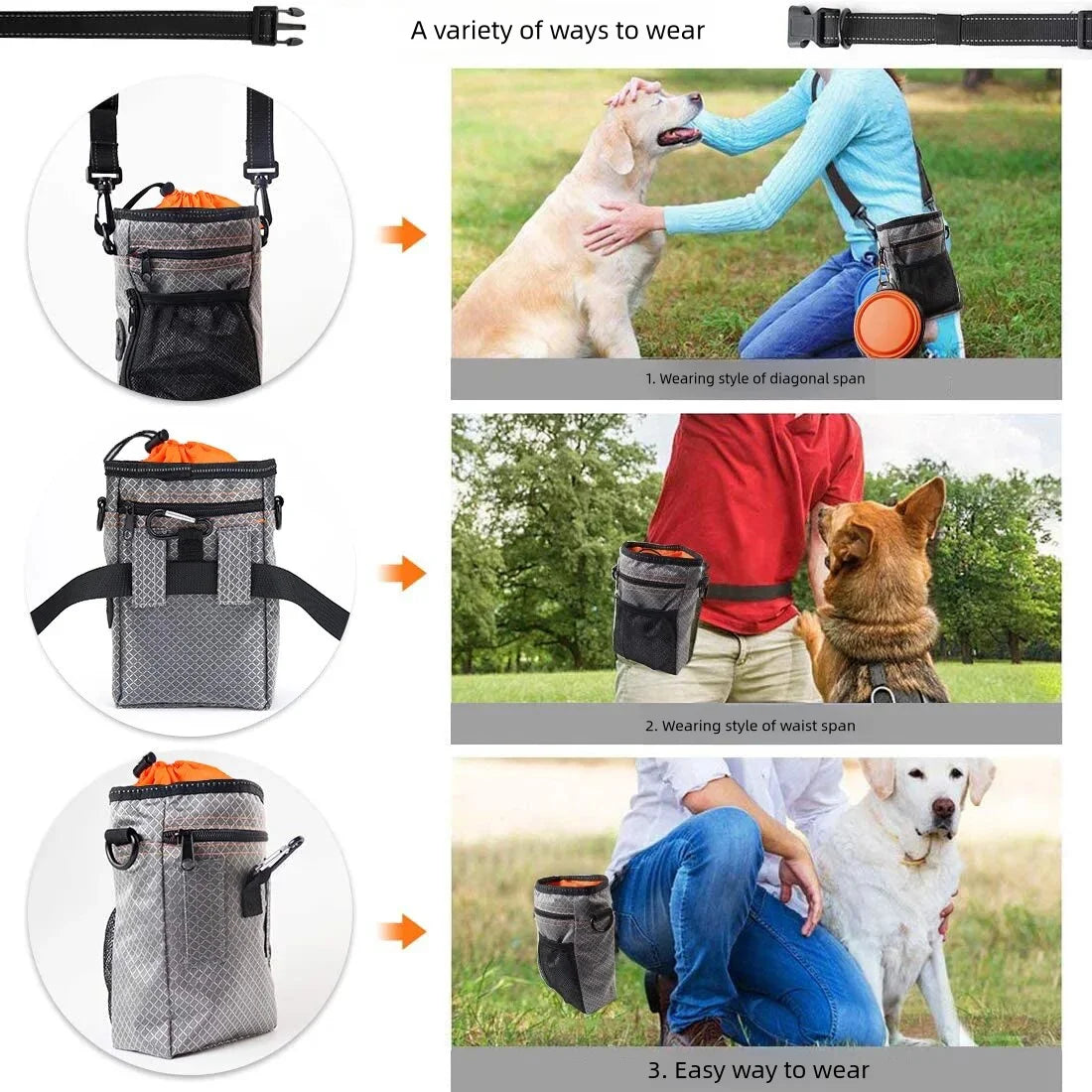 A variety of ways to wear

1. Wearing style of diagonal span

2. Wearing style of waist span

3. Easy way to wear