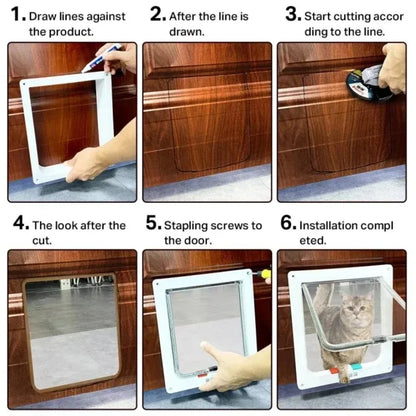 1. Draw lines against the product.

2. After the line is drawn.

3. Start cutting accor ding to the line.

4. The look after the cut.

5. Stapling screws to the door.

6. Installation compl eted.